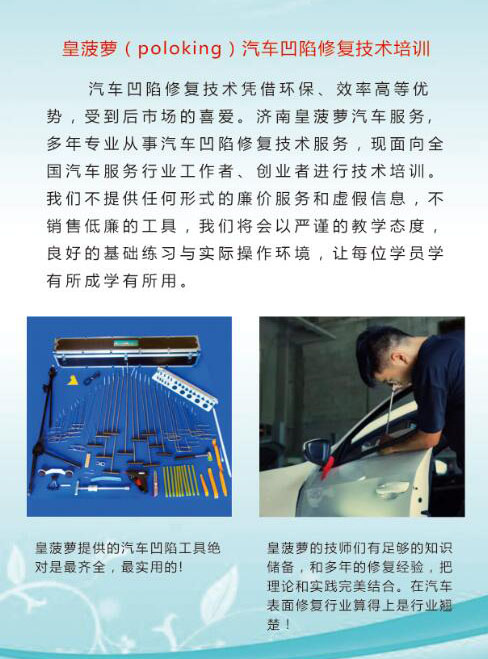 皇菠萝（poloking）汽车凹陷修复技术培训

汽车凹陷修复技术凭借环保、效率高等优势，受到后市场的喜爱。济南皇菠萝汽车服务，多年专业从事汽车凹陷修复技术服务，现面向全国汽车服务行业工作者、创业者进行技术培训。我们不提供任何形式的廉价服务和虚假信息，不销售低廉的工具，我们将会以严谨的教学态度，良好的基础练习与实际操作环境，让每位学员学有所成学有所用。

皇菠萝提供的汽车凹陷工具绝对是最齐全，最实用的!

皇菠萝的技师们有足够的知识储备，和多年的修复经验，把理论和实践完美结合。在汽车表面修复行业算得上是行业翘楚！